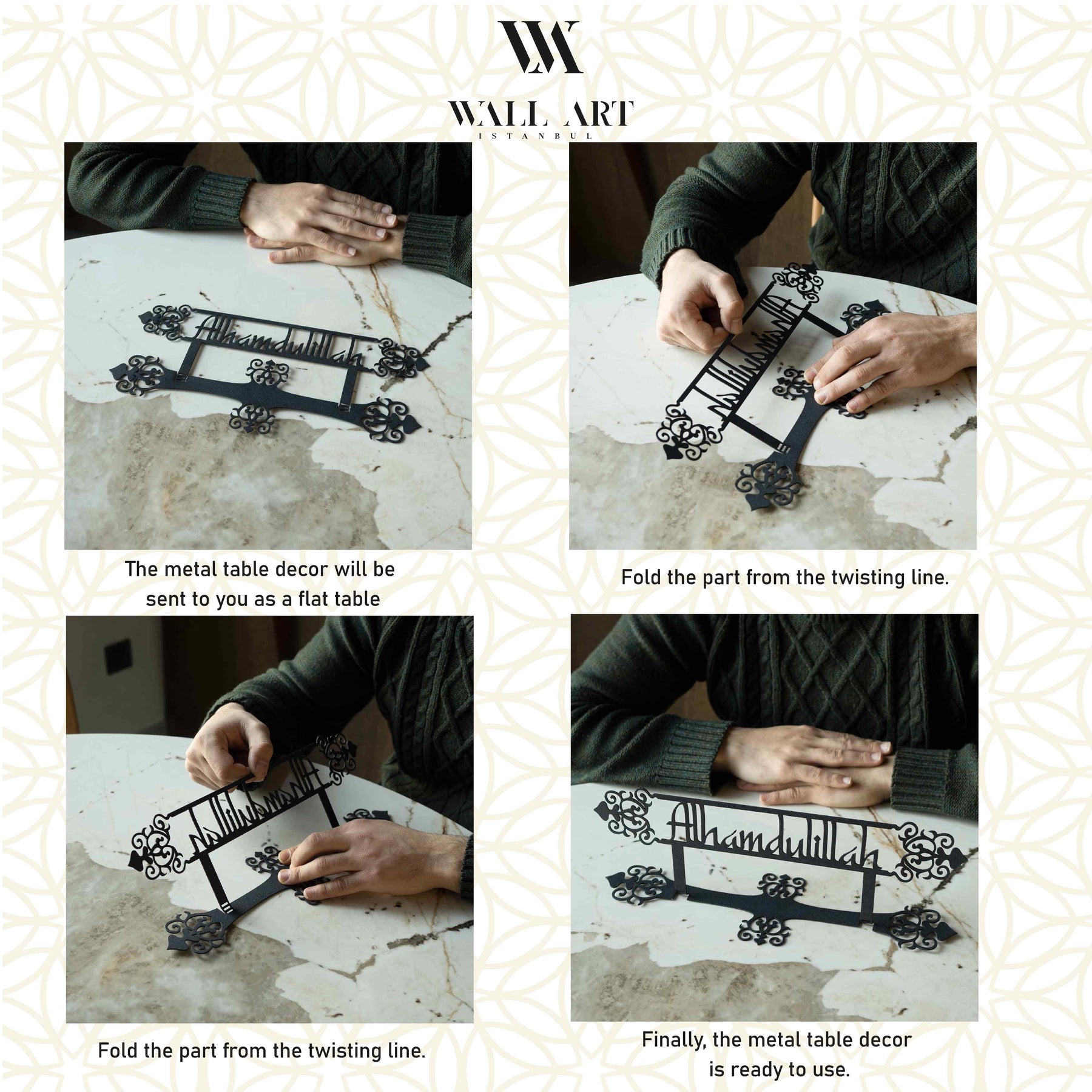 WA

WALL ART
ISTANBUL

Alhamdulillah

The metal table decor will be sent to you as a flat table

Fold the part from the twisting line.

Fold the part from the twisting line.

Alhamdulillah

Finally, the metal table decor is ready to use.